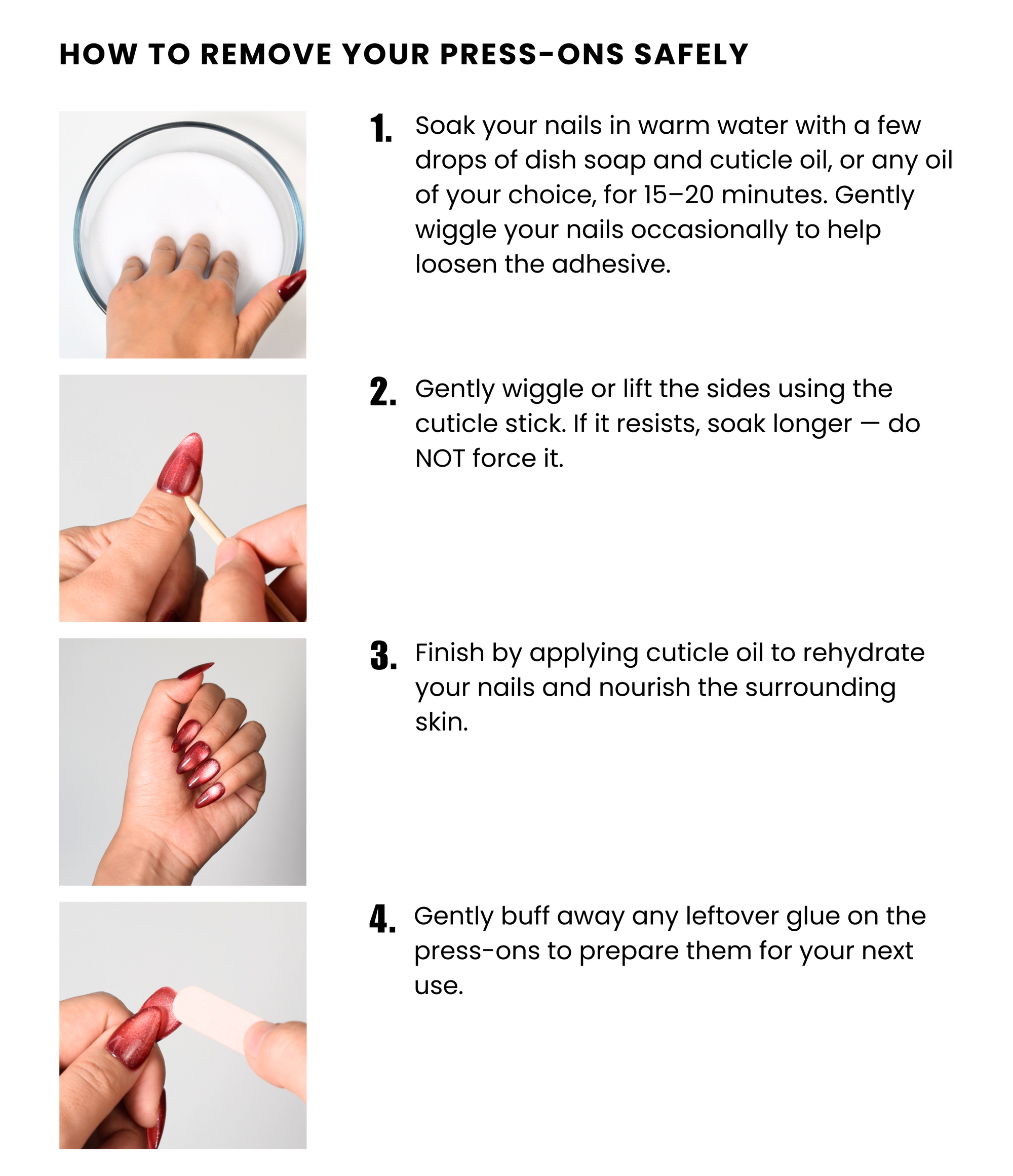 HOW TO REMOVE YOUR PRESS-ONS SAFELY

1. Soak your nails in warm water with a few drops of dish soap and cuticle oil, or any oil of your choice, for 15–20 minutes. Gently wiggle your nails occasionally to help loosen the adhesive.

2. Gently wiggle or lift the sides using the cuticle stick. If it resists, soak longer — do NOT force it.

3. Finish by applying cuticle oil to rehydrate your nails and nourish the surrounding skin.

4. Gently buff away any leftover glue on the press-ons to prepare them for your next use.