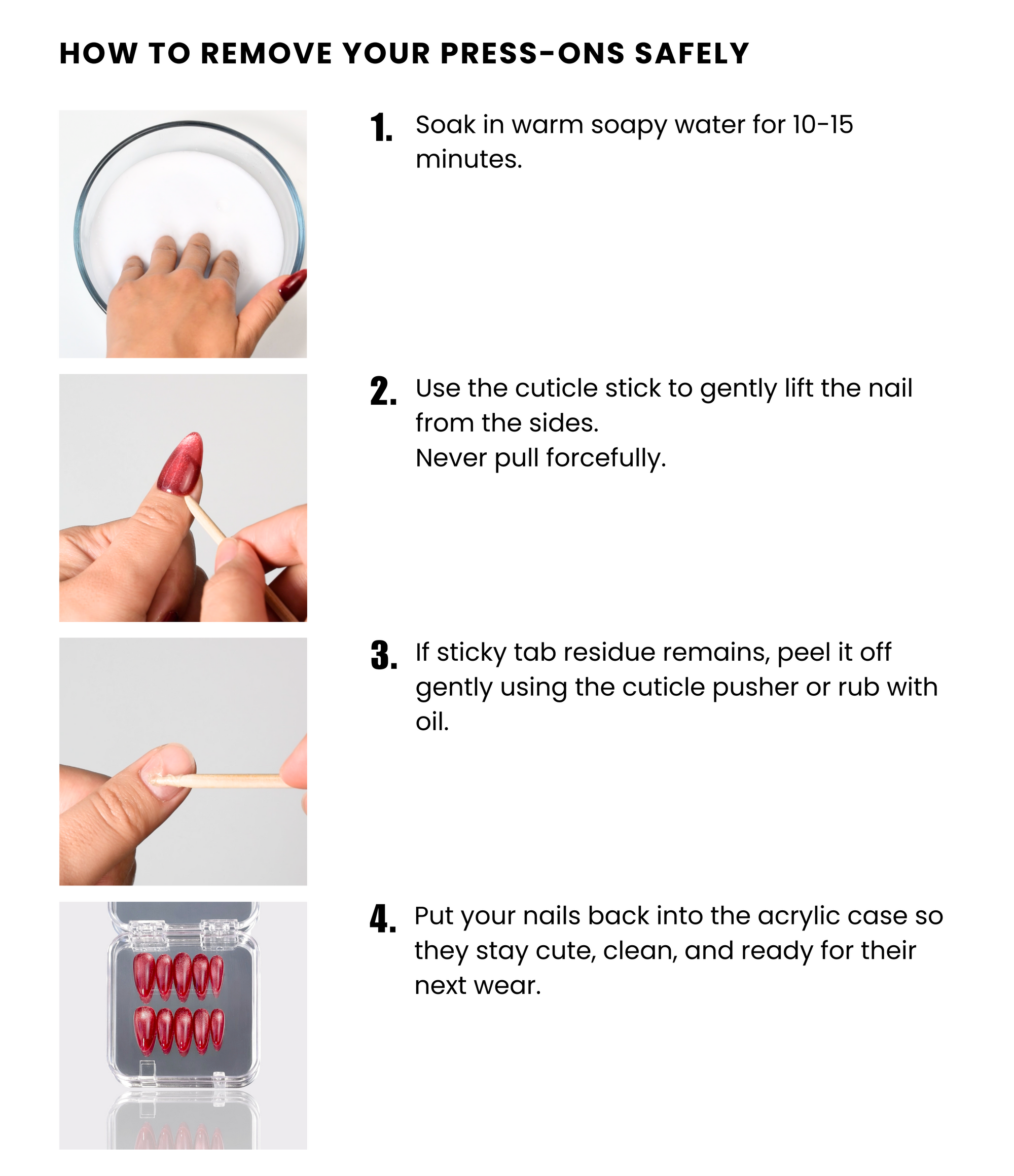 HOW TO REMOVE YOUR PRESS-ONS SAFELY

1. Soak in warm soapy water for 10-15 minutes.

2. Use the cuticle stick to gently lift the nail from the sides.
Never pull forcefully.

3. If sticky tab residue remains, peel it off gently using the cuticle pusher or rub with oil.

4. Put your nails back into the acrylic case so they stay cute, clean, and ready for their next wear.