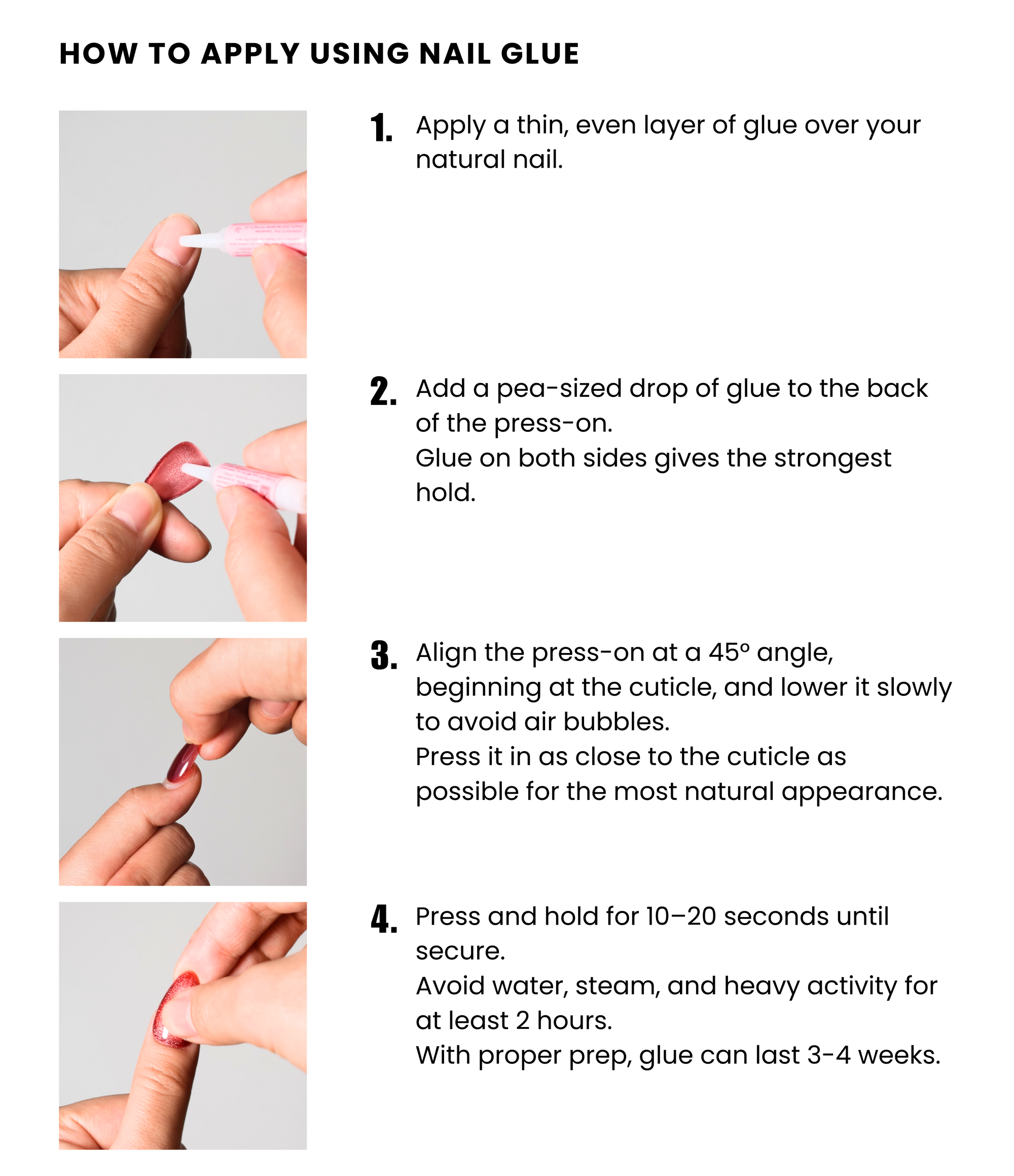 HOW TO APPLY USING NAIL GLUE

1. Apply a thin, even layer of glue over your natural nail.

2. Add a pea-sized drop of glue to the back of the press-on.
Glue on both sides gives the strongest hold.

3. Align the press-on at a 45° angle, beginning at the cuticle, and lower it slowly to avoid air bubbles.
Press it in as close to the cuticle as possible for the most natural appearance.

4. Press and hold for 10–20 seconds until secure.
Avoid water, steam, and heavy activity for at least 2 hours.
With proper prep, glue can last 3-4 weeks.