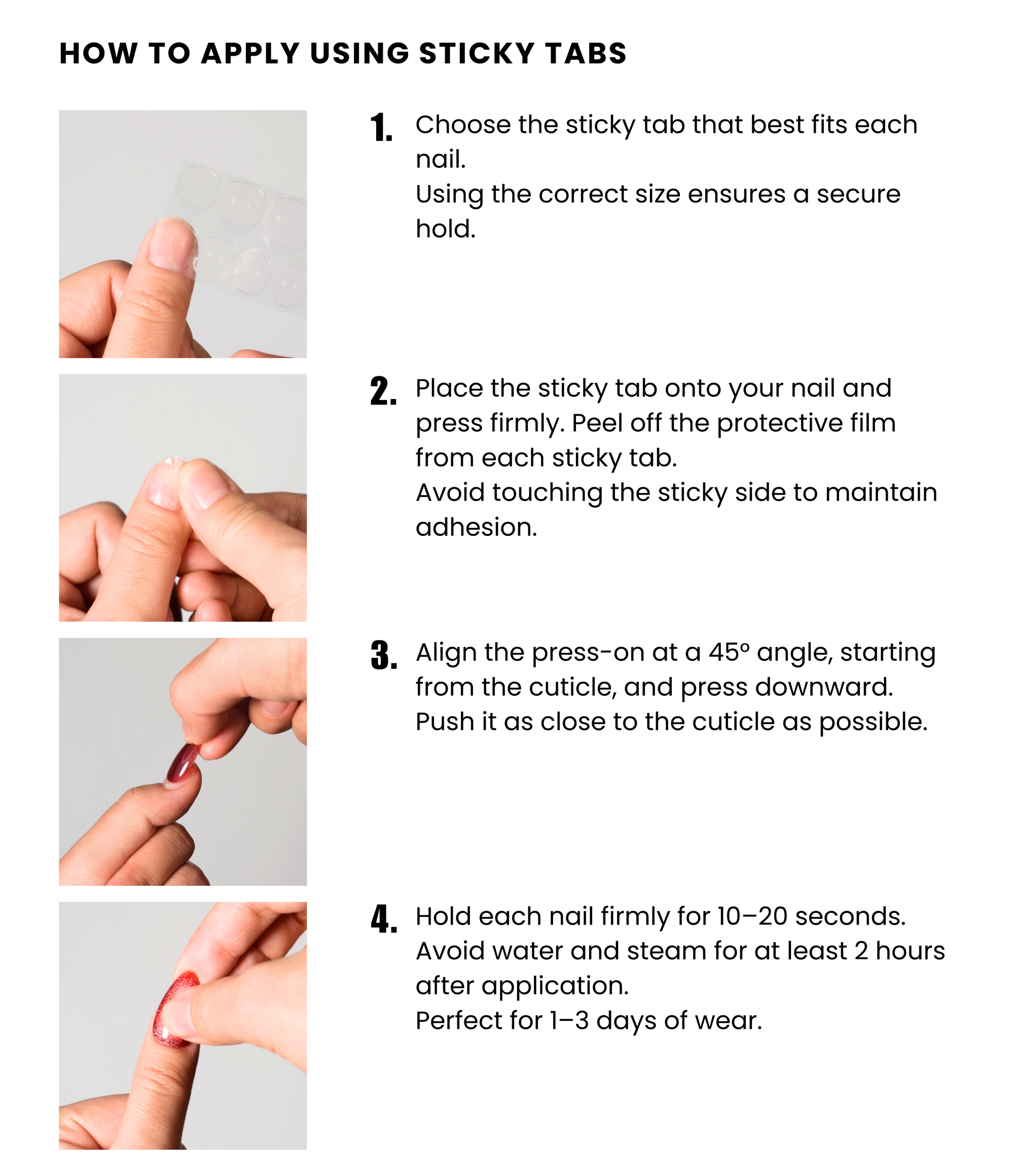 HOW TO APPLY USING STICKY TABS

1. Choose the sticky tab that best fits each nail.
Using the correct size ensures a secure hold.

2. Place the sticky tab onto your nail and press firmly. Peel off the protective film from each sticky tab.
Avoid touching the sticky side to maintain adhesion.

3. Align the press-on at a 45° angle, starting from the cuticle, and press downward.
Push it as close to the cuticle as possible.

4. Hold each nail firmly for 10–20 seconds.
Avoid water and steam for at least 2 hours after application.
Perfect for 1–3 days of wear.