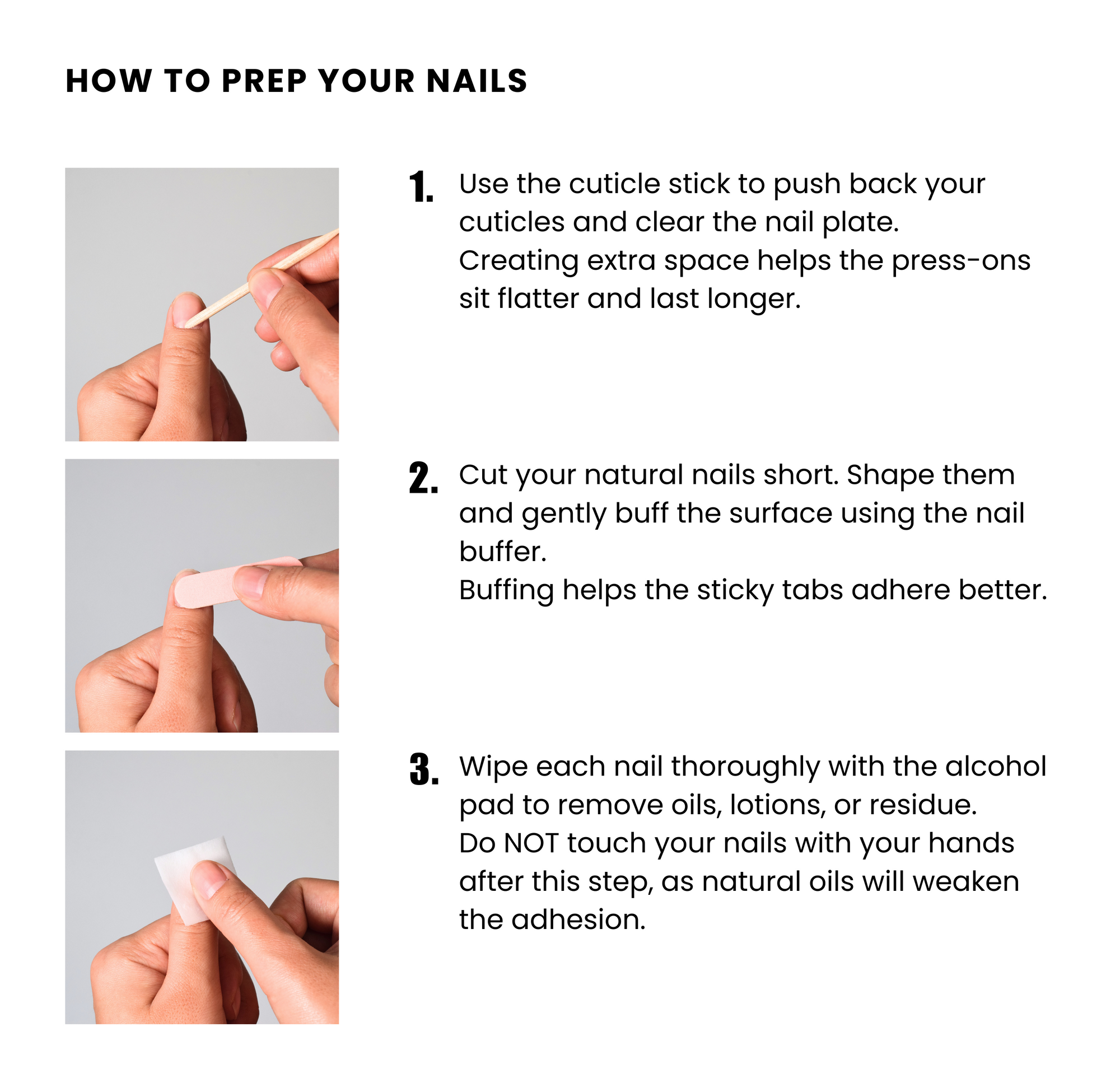 HOW TO PREP YOUR NAILS

1. Use the cuticle stick to push back your cuticles and clear the nail plate.
Creating extra space helps the press-ons sit flatter and last longer.

2. Cut your natural nails short. Shape them and gently buff the surface using the nail buffer.
Buffing helps the sticky tabs adhere better.

3. Wipe each nail thoroughly with the alcohol pad to remove oils, lotions, or residue.
Do NOT touch your nails with your hands after this step, as natural oils will weaken the adhesion.